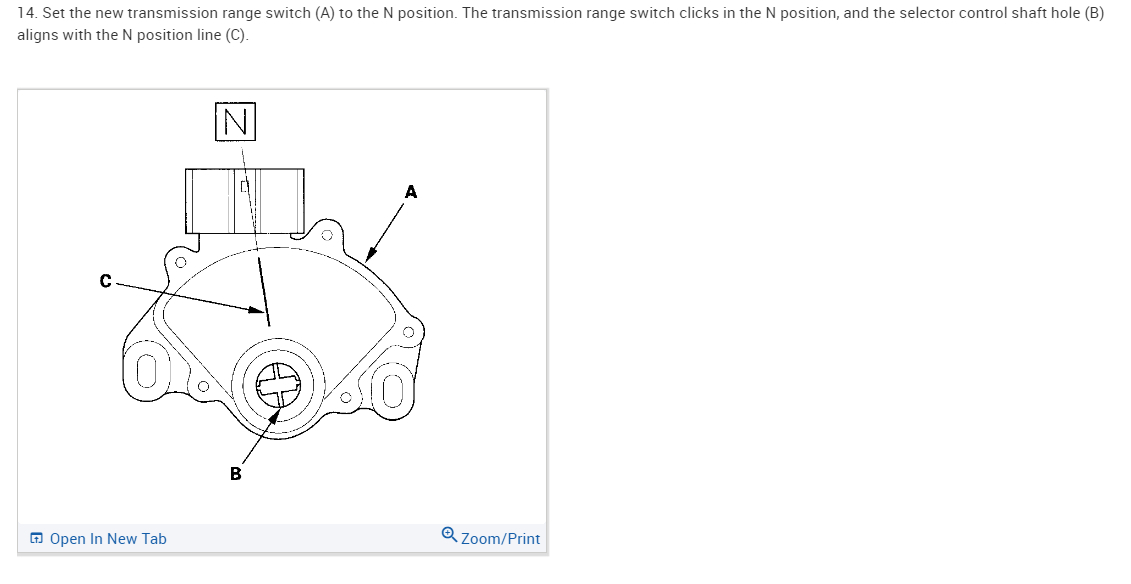 14. Set the new transmission range switch (A) to the N position. The transmission range switch clicks in the N position, and the selector control shaft hole (B) aligns with the N position line (C).

N
A
C
B

Open In New Tab
Zoom/Print