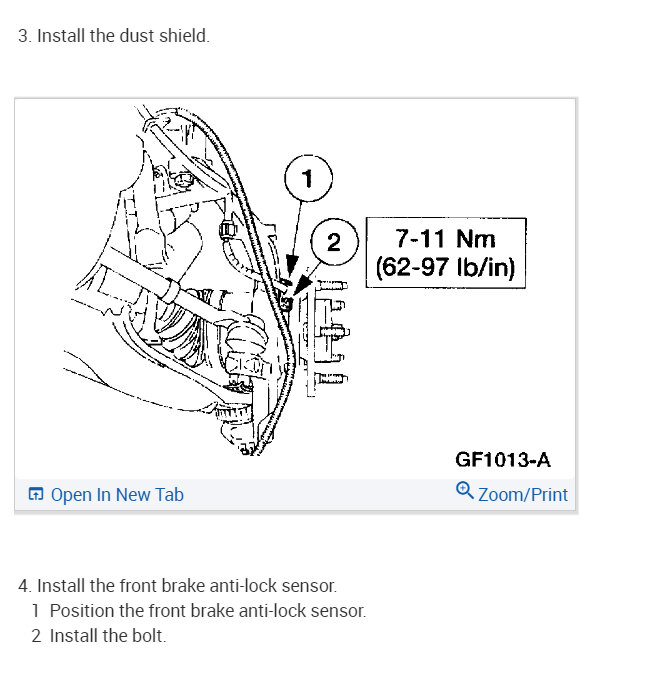 3. Install the dust shield.

1

2

7-11 Nm
(62-97 lb/in)

GF1013-A

Open In New Tab

Zoom/Print

4. Install the front brake anti-lock sensor.
1 Position the front brake anti-lock sensor.
2 Install the bolt.