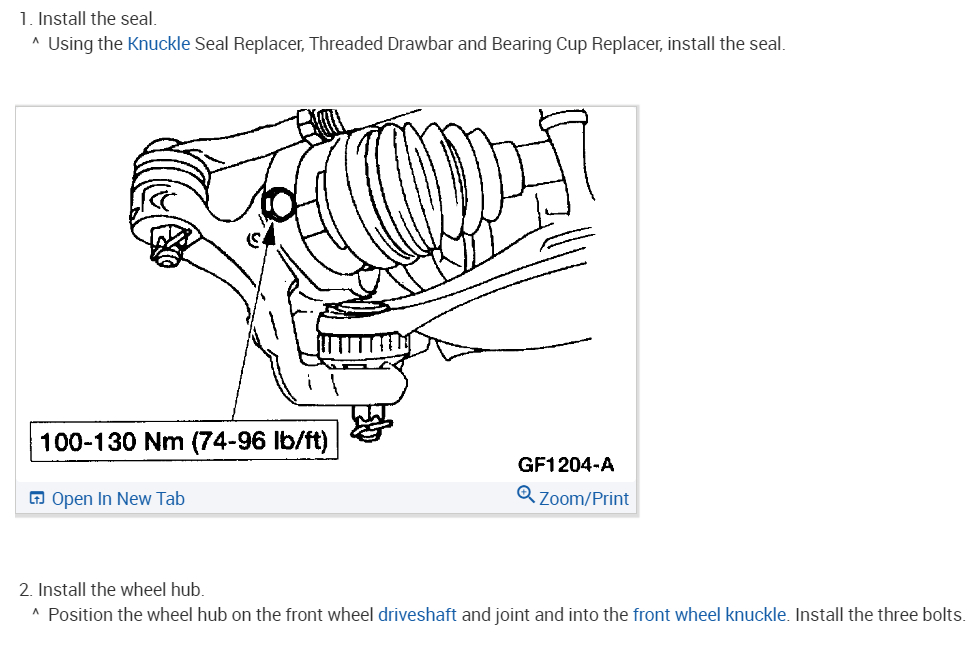 1. Install the seal.
^ Using the Knuckle Seal Replacer, Threaded Drawbar and Bearing Cup Replacer, install the seal.

100-130 Nm (74-96 lb/ft)

GF1204-A

Open In New Tab

Zoom/Print

2. Install the wheel hub.
^ Position the wheel hub on the front wheel driveshaft and joint and into the front wheel knuckle. Install the three bolts.