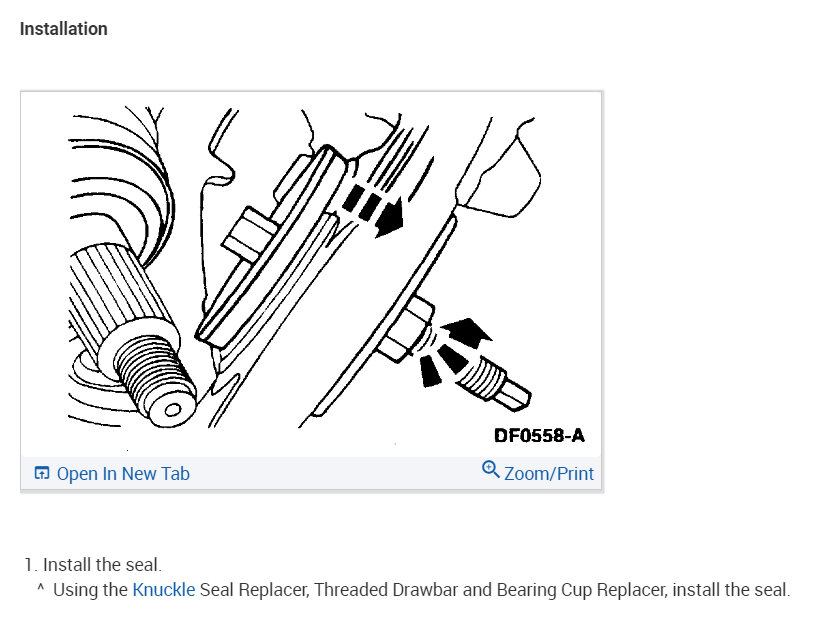 Installation

DF0558-A

Open In New Tab

Zoom/Print

1. Install the seal.
^ Using the Knuckle Seal Replacer, Threaded Drawbar and Bearing Cup Replacer, install the seal.