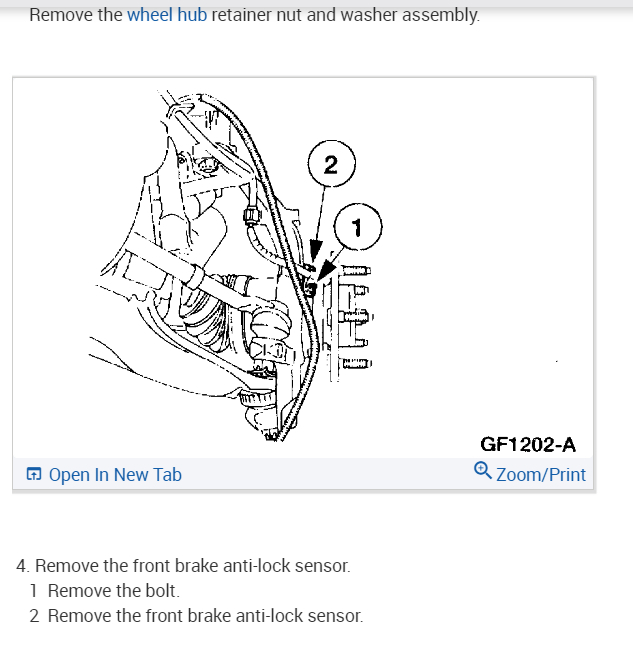 Remove the wheel hub retainer nut and washer assembly.

2

1

GF1202-A

Open In New Tab

Zoom/Print

4. Remove the front brake anti-lock sensor.

1 Remove the bolt.

2 Remove the front brake anti-lock sensor.