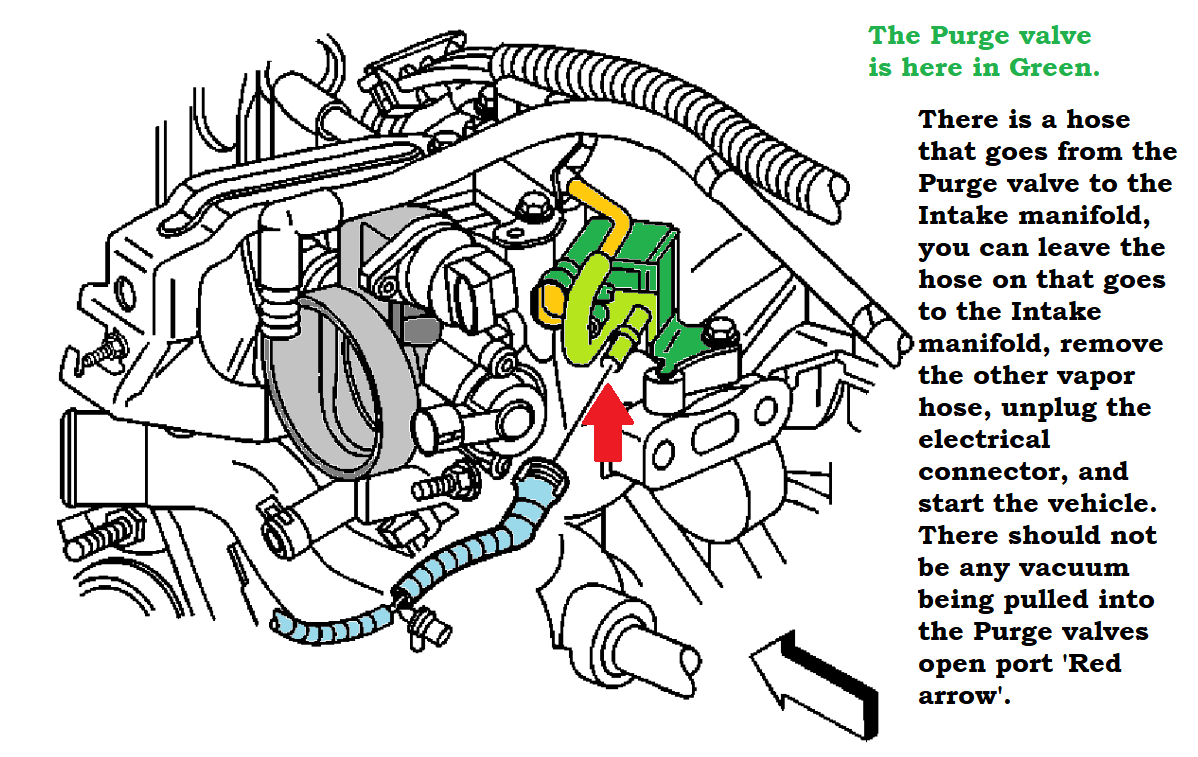 The Purge valve is here in Green.

There is a hose that goes from the Purge valve to the Intake manifold, you can leave the hose on that goes to the Intake manifold, remove the other vapor hose, unplug the electrical connector, and start the vehicle. There should not be any vacuum being pulled into the Purge valves open port 'Red arrow'.