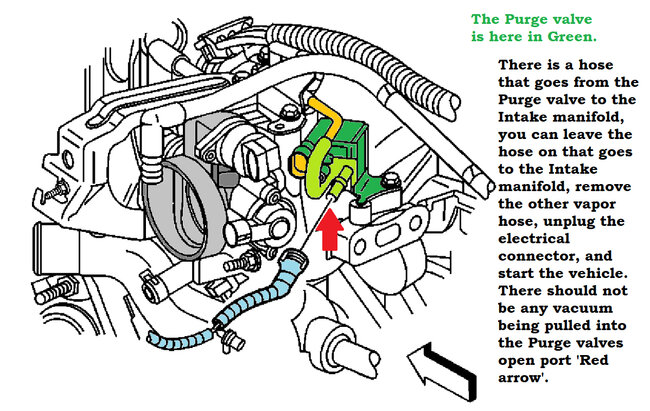 The Purge valve is here in Green.

There is a hose that goes from the Purge valve to the Intake manifold, you can leave the hose on that goes to the Intake manifold, remove the other vapor hose, unplug the electrical connector, and start the vehicle. There should not be any vacuum being pulled into the Purge valves open port 'Red arrow'.