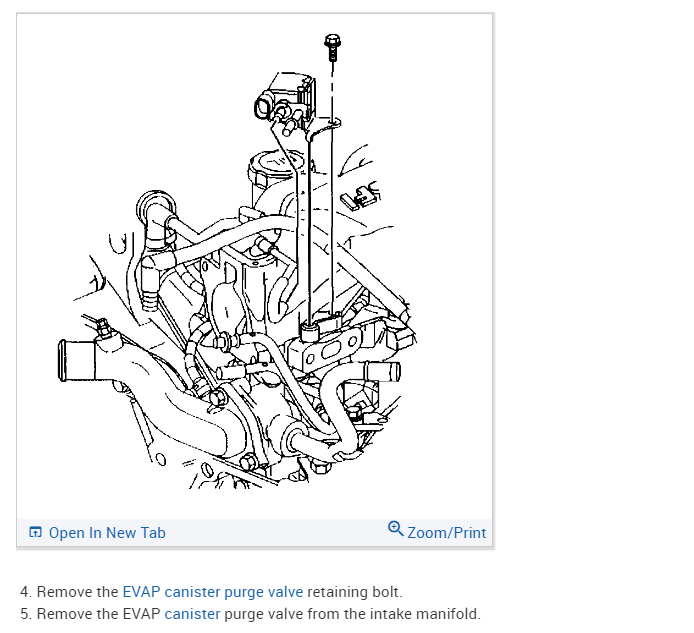 Open In New Tab

Zoom/Print

4. Remove the EVAP canister purge valve retaining bolt.
5. Remove the EVAP canister purge valve from the intake manifold.