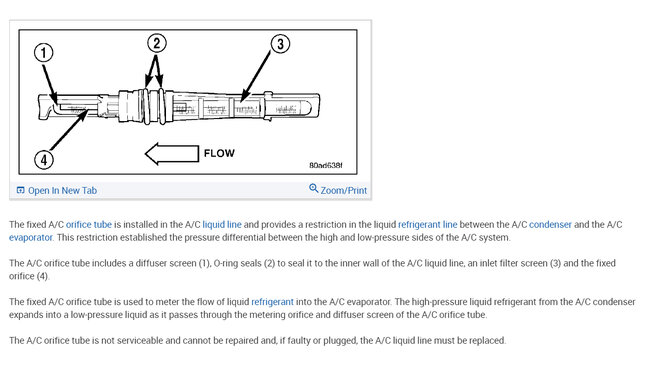 1
2
3
4
FLOW
80ad638f

Open In New Tab
Zoom/Print

The fixed A/C orifice tube is installed in the A/C liquid line and provides a restriction in the liquid refrigerant line between the A/C condenser and the A/C evaporator. This restriction established the pressure differential between the high and low-pressure sides of the A/C system.

The A/C orifice tube includes a diffuser screen (1), O-ring seals (2) to seal it to the inner wall of the A/C liquid line, an inlet filter screen (3) and the fixed orifice (4).

The fixed A/C orifice tube is used to meter the flow of liquid refrigerant into the A/C evaporator. The high-pressure liquid refrigerant from the A/C condenser expands into a low-pressure liquid as it passes through the metering orifice and diffuser screen of the A/C orifice tube.

The A/C orifice tube is not serviceable and cannot be repaired and, if faulty or plugged, the A/C liquid line must be replaced.