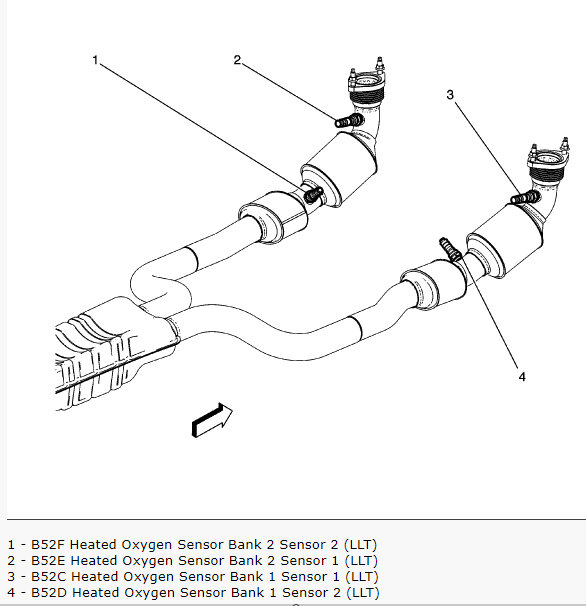 1

2

3

4

1 - B52F Heated Oxygen Sensor Bank 2 Sensor 2 (LLT)
2 - B52E Heated Oxygen Sensor Bank 2 Sensor 1 (LLT)
3 - B52C Heated Oxygen Sensor Bank 1 Sensor 1 (LLT)
4 - B52D Heated Oxygen Sensor Bank 1 Sensor 2 (LLT)