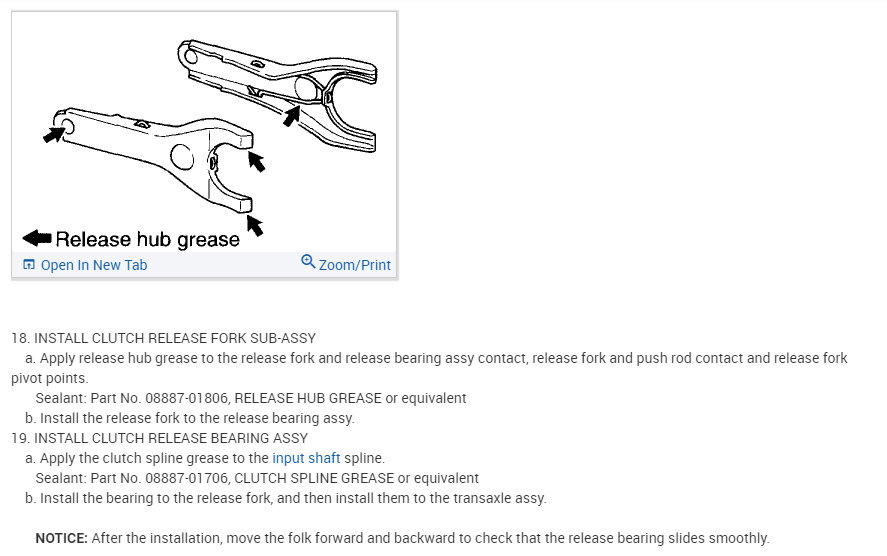 Release hub grease
Open In New Tab
Zoom/Print

18. INSTALL CLUTCH RELEASE FORK SUB-ASSY
a. Apply release hub grease to the release fork and release bearing assy contact, release fork and push rod contact and release fork pivot points.
Sealant: Part No. 08887-01806, RELEASE HUB GREASE or equivalent
b. Install the release fork to the release bearing assy.
19. INSTALL CLUTCH RELEASE BEARING ASSY
a. Apply the clutch spline grease to the input shaft spline.
Sealant: Part No. 08887-01706, CLUTCH SPLINE GREASE or equivalent
b. Install the bearing to the release fork, and then install them to the transaxle assy.

NOTICE: After the installation, move the folk forward and backward to check that the release bearing slides smoothly.