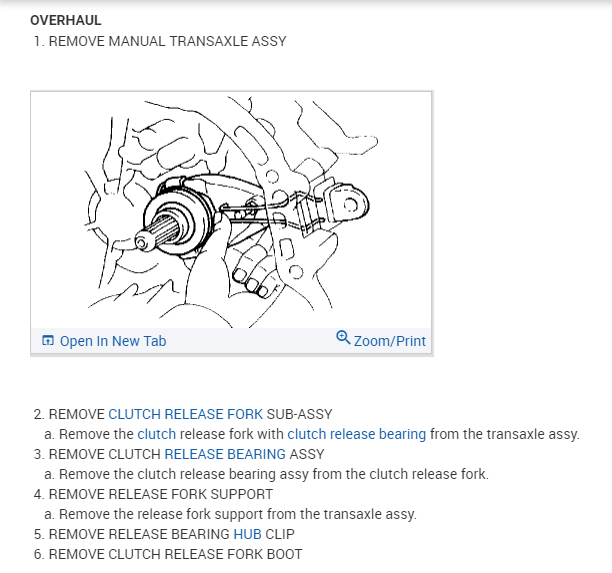 OVERHAUL
1. REMOVE MANUAL TRANSAXLE ASSY

Open In New Tab
Zoom/Print

2. REMOVE CLUTCH RELEASE FORK SUB-ASSY
a. Remove the clutch release fork with clutch release bearing from the transaxle assy.
3. REMOVE CLUTCH RELEASE BEARING ASSY
a. Remove the clutch release bearing assy from the clutch release fork.
4. REMOVE RELEASE FORK SUPPORT
a. Remove the release fork support from the transaxle assy.
5. REMOVE RELEASE BEARING HUB CLIP
6. REMOVE CLUTCH RELEASE FORK BOOT