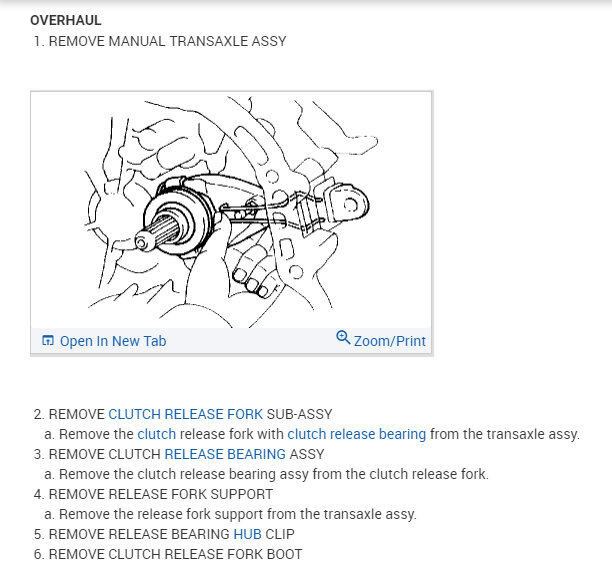 OVERHAUL

1. REMOVE MANUAL TRANSAXLE ASSY

Open In New Tab
Zoom/Print

2. REMOVE CLUTCH RELEASE FORK SUB-ASSY
a. Remove the clutch release fork with clutch release bearing from the transaxle assy.
3. REMOVE CLUTCH RELEASE BEARING ASSY
a. Remove the clutch release bearing assy from the clutch release fork.
4. REMOVE RELEASE FORK SUPPORT
a. Remove the release fork support from the transaxle assy.
5. REMOVE RELEASE BEARING HUB CLIP
6. REMOVE CLUTCH RELEASE FORK BOOT