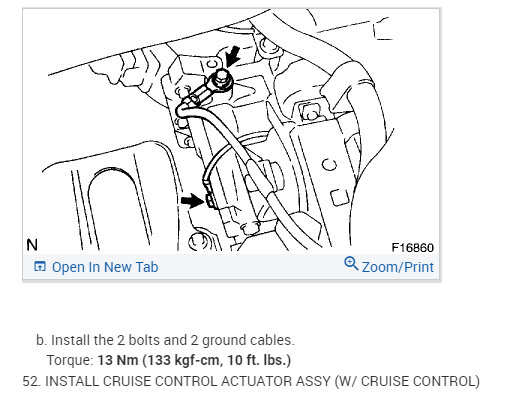 N
F16860
Open In New Tab
Zoom/Print

b. Install the 2 bolts and 2 ground cables.
Torque: 13 Nm (133 kgf-cm, 10 ft. lbs.)
52. INSTALL CRUISE CONTROL ACTUATOR ASSY (W/ CRUISE CONTROL)