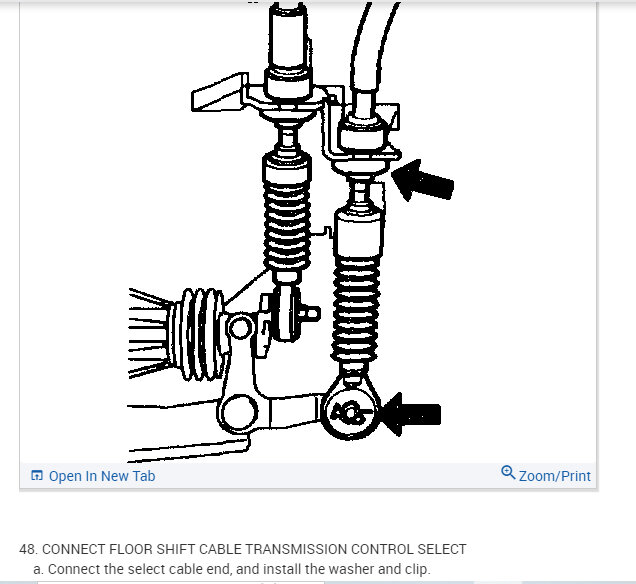 Open In New Tab

Zoom/Print

48. CONNECT FLOOR SHIFT CABLE TRANSMISSION CONTROL SELECT

a. Connect the select cable end, and install the washer and clip.