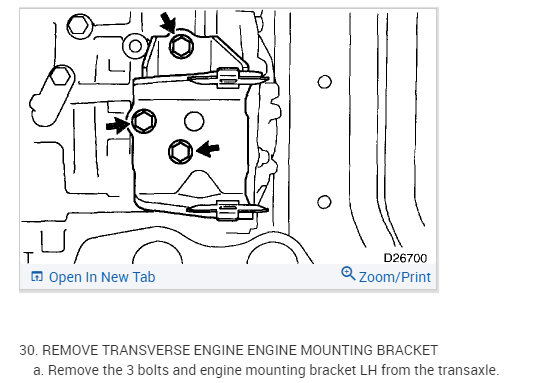 T
D26700
Open In New Tab
Zoom/Print

30. REMOVE TRANSVERSE ENGINE ENGINE MOUNTING BRACKET
a. Remove the 3 bolts and engine mounting bracket LH from the transaxle.