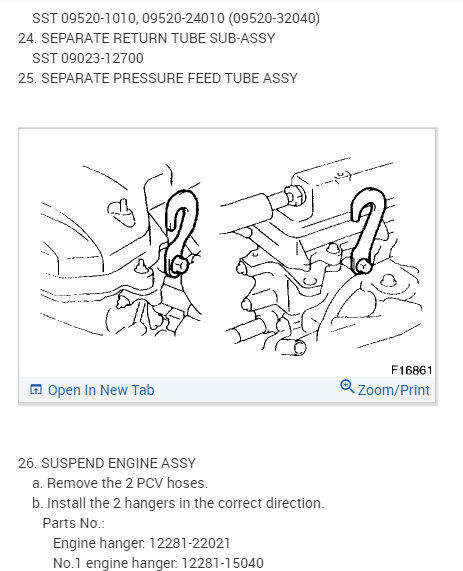 SST 09520-1010, 09520-24010 (09520-32040)
24. SEPARATE RETURN TUBE SUB-ASSY
SST 09023-12700
25. SEPARATE PRESSURE FEED TUBE ASSY

F16861
Open In New Tab
Zoom/Print

26. SUSPEND ENGINE ASSY
a. Remove the 2 PCV hoses.
b. Install the 2 hangers in the correct direction.
Parts No.:
Engine hanger: 12281-22021
No.1 engine hanger: 12281-15040