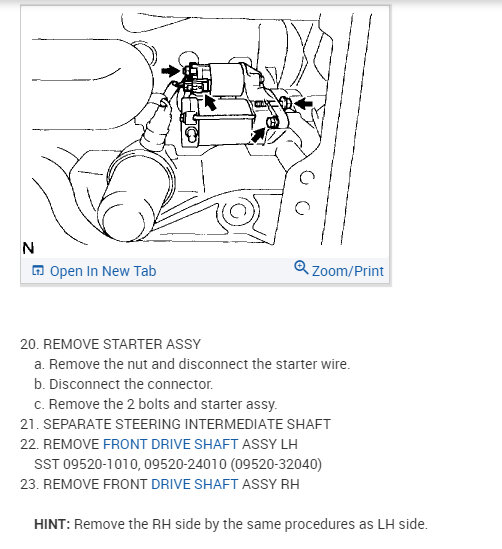 N

Open In New Tab

Zoom/Print

20. REMOVE STARTER ASSY
a. Remove the nut and disconnect the starter wire.
b. Disconnect the connector.
c. Remove the 2 bolts and starter assy.
21. SEPARATE STEERING INTERMEDIATE SHAFT
22. REMOVE FRONT DRIVE SHAFT ASSY LH
SST 09520-1010, 09520-24010 (09520-32040)
23. REMOVE FRONT DRIVE SHAFT ASSY RH

HINT: Remove the RH side by the same procedures as LH side.