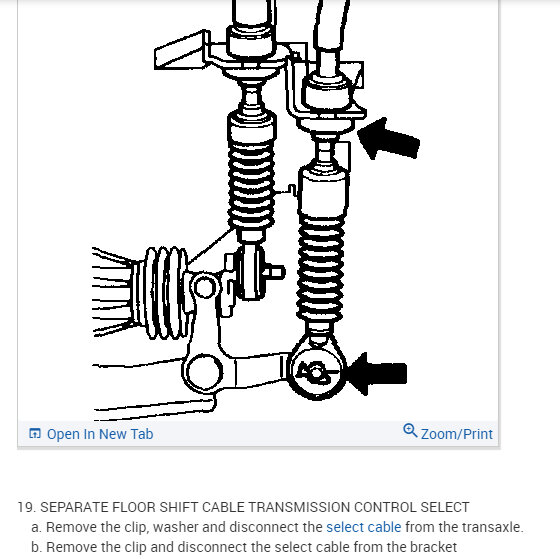 Open In New Tab
Zoom/Print

19. SEPARATE FLOOR SHIFT CABLE TRANSMISSION CONTROL SELECT
a. Remove the clip, washer and disconnect the select cable from the transaxle.
b. Remove the clip and disconnect the select cable from the bracket