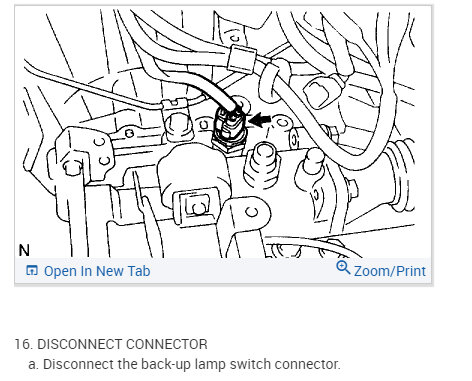 N

Open In New Tab

Zoom/Print

16. DISCONNECT CONNECTOR

a. Disconnect the back-up lamp switch connector.