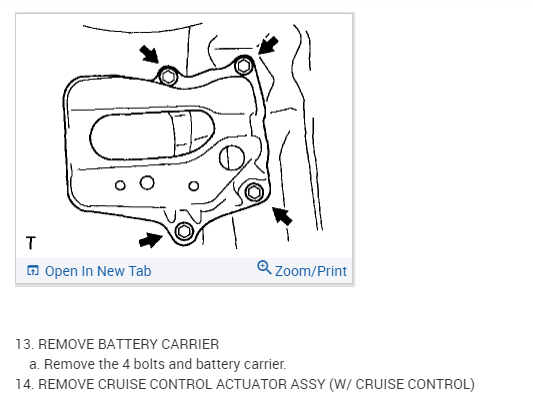 T

Open In New Tab

Zoom/Print

13. REMOVE BATTERY CARRIER

a. Remove the 4 bolts and battery carrier.

14. REMOVE CRUISE CONTROL ACTUATOR ASSY (W/ CRUISE CONTROL)