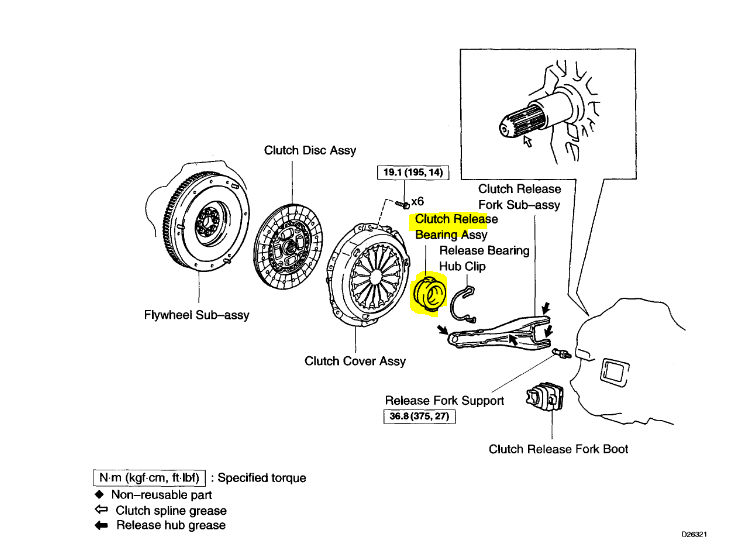 Clutch Disc Assy

19.1 (195, 14)

x6

Clutch Release Fork Sub–assy

Clutch Release Bearing Assy

Release Bearing Hub Clip

Flywheel Sub–assy

Clutch Cover Assy

Release Fork Support

36.8 (375, 27)

Clutch Release Fork Boot

N·m (kgf·cm, ft·lbf) : Specified torque
◆ Non–reusable part
⇦ Clutch spline grease
⬅ Release hub grease

D26321