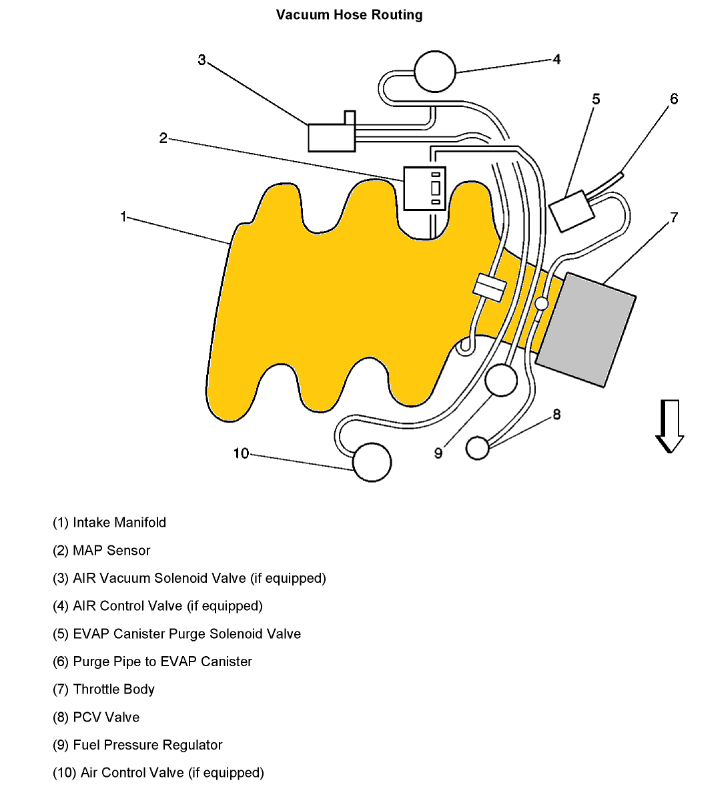 Vacuum Hose Routing

3
4
5
6
2
1
7
8
9
10

(1) Intake Manifold

(2) MAP Sensor

(3) AIR Vacuum Solenoid Valve (if equipped)

(4) AIR Control Valve (if equipped)

(5) EVAP Canister Purge Solenoid Valve

(6) Purge Pipe to EVAP Canister

(7) Throttle Body

(8) PCV Valve

(9) Fuel Pressure Regulator

(10) Air Control Valve (if equipped)