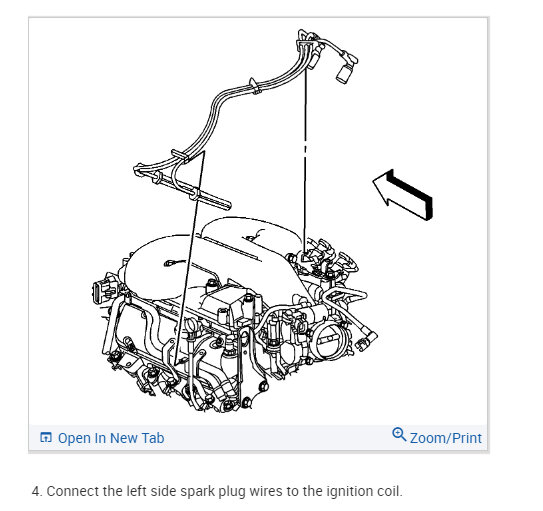 Open In New Tab

Zoom/Print

4. Connect the left side spark plug wires to the ignition coil.