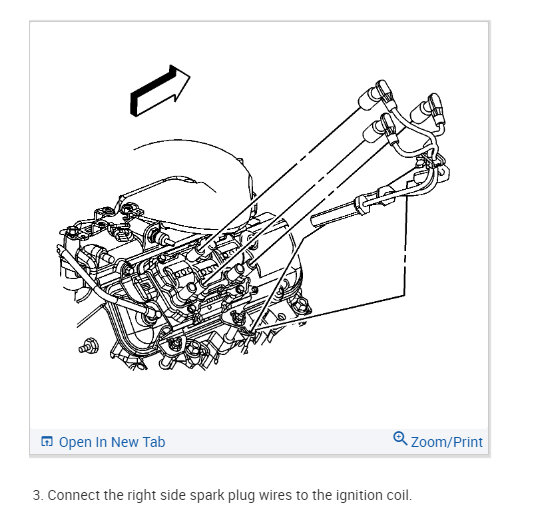 Open In New Tab

Zoom/Print

3. Connect the right side spark plug wires to the ignition coil.