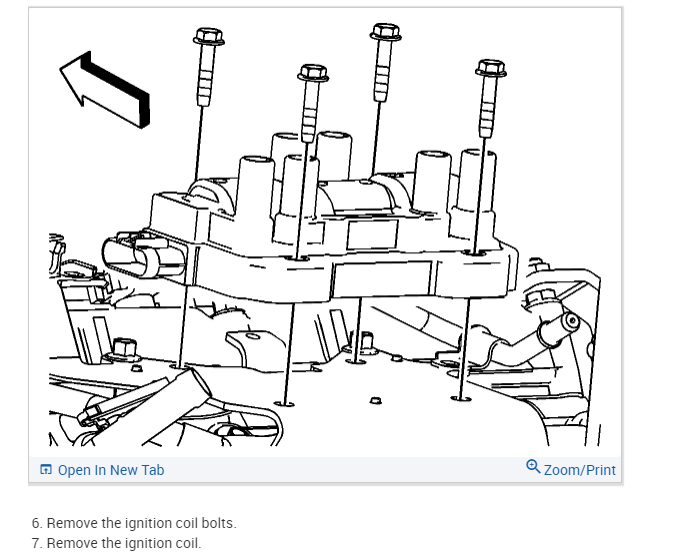 Open In New Tab

Zoom/Print

6. Remove the ignition coil bolts.
7. Remove the ignition coil.