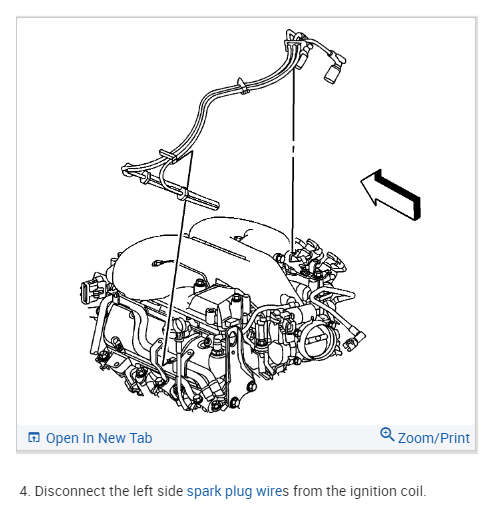 Open In New Tab

Zoom/Print

4. Disconnect the left side spark plug wires from the ignition coil.