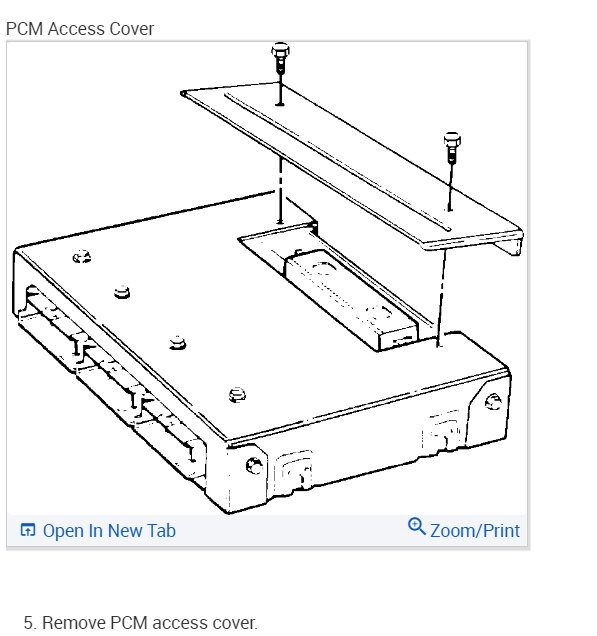 PCM Access Cover

Open In New Tab

Zoom/Print

5. Remove PCM access cover.