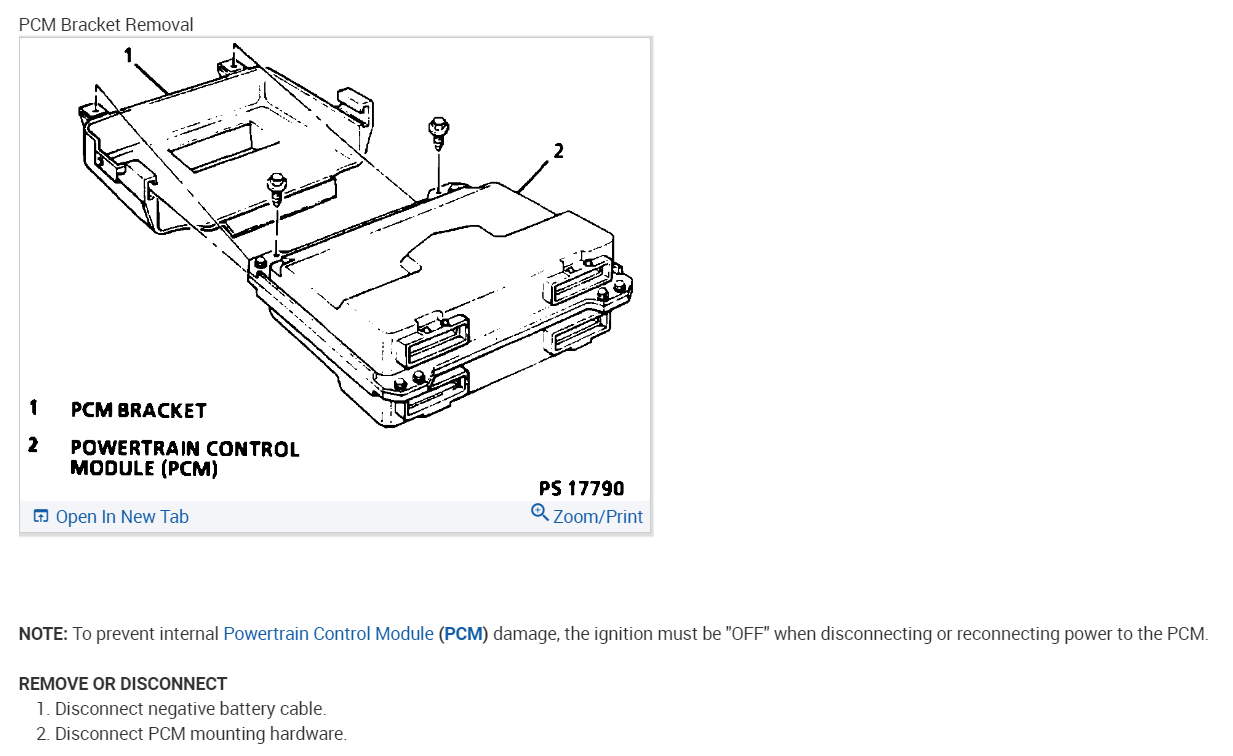 PCM Bracket Removal

1

2

1 PCM BRACKET

2 POWERTRAIN CONTROL MODULE (PCM)

PS 17790

Open In New Tab

Zoom/Print

NOTE: To prevent internal Powertrain Control Module (PCM) damage, the ignition must be "OFF" when disconnecting or reconnecting power to the PCM.

REMOVE OR DISCONNECT

1. Disconnect negative battery cable.
2. Disconnect PCM mounting hardware.