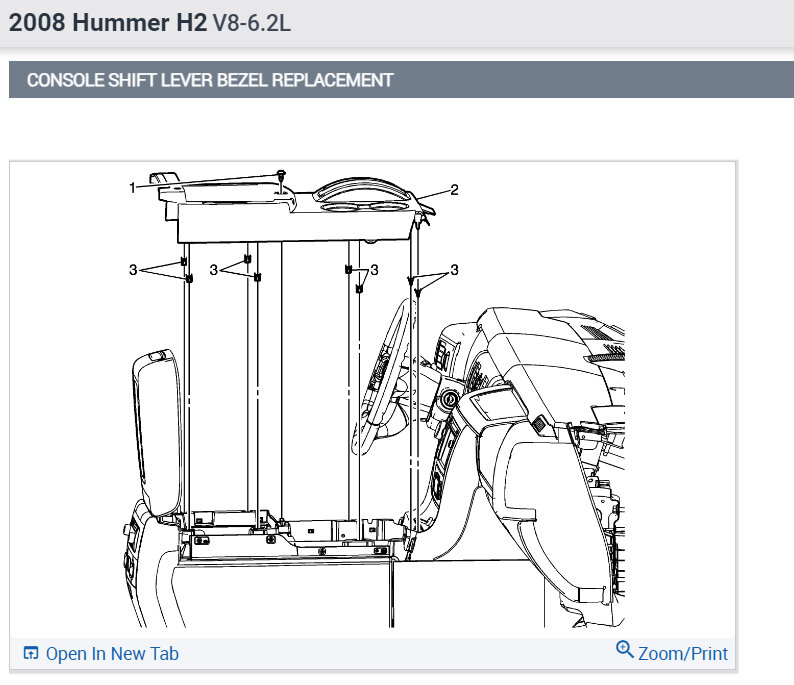 2008 Hummer H2 V8-6.2L

CONSOLE SHIFT LEVER BEZEL REPLACEMENT

1
2
3
3
3
3

Open In New Tab

Zoom/Print