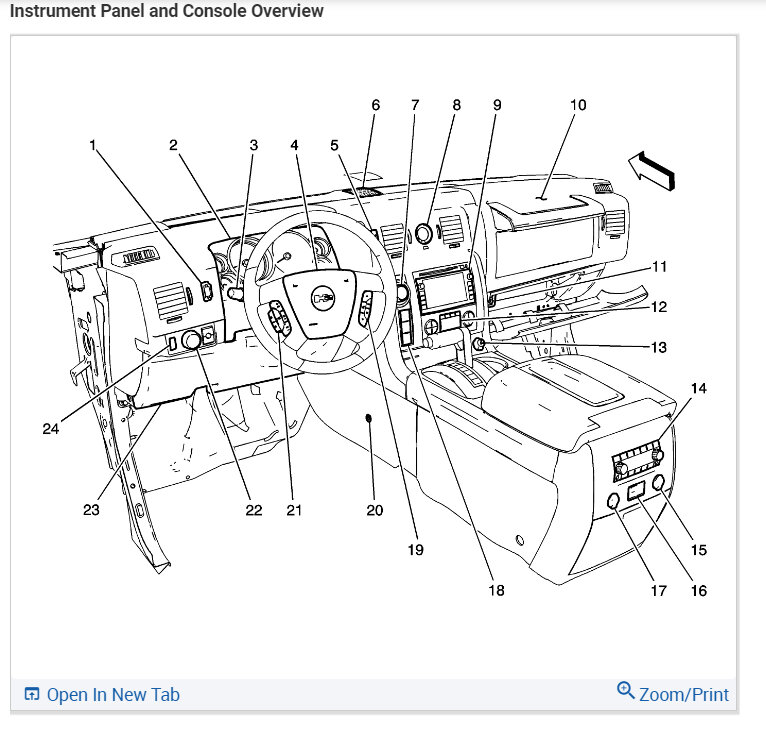 Instrument Panel and Console Overview

6 7 8 9 10

1 2 3 4 5

11

12

13

14

24

23 22 21 20

19

18

15

17 16

Open In New Tab

Zoom/Print