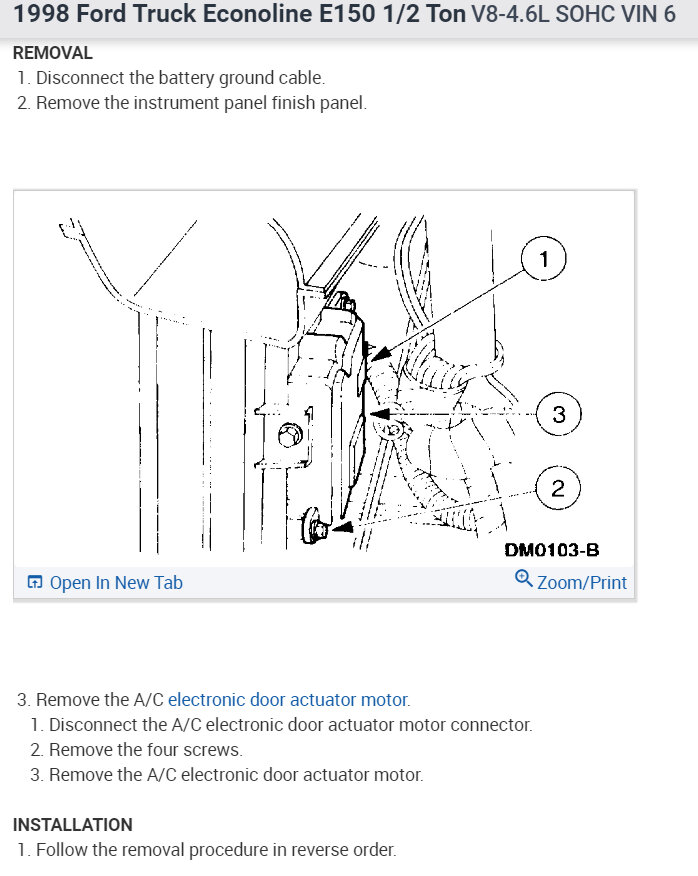 1998 Ford Truck Econoline E150 1/2 Ton V8-4.6L SOHC VIN 6

REMOVAL

1. Disconnect the battery ground cable.
2. Remove the instrument panel finish panel.

1

3

2

DM0103-B

Open In New Tab

Zoom/Print

3. Remove the A/C electronic door actuator motor.
1. Disconnect the A/C electronic door actuator motor connector.
2. Remove the four screws.
3. Remove the A/C electronic door actuator motor.

INSTALLATION

1. Follow the removal procedure in reverse order.