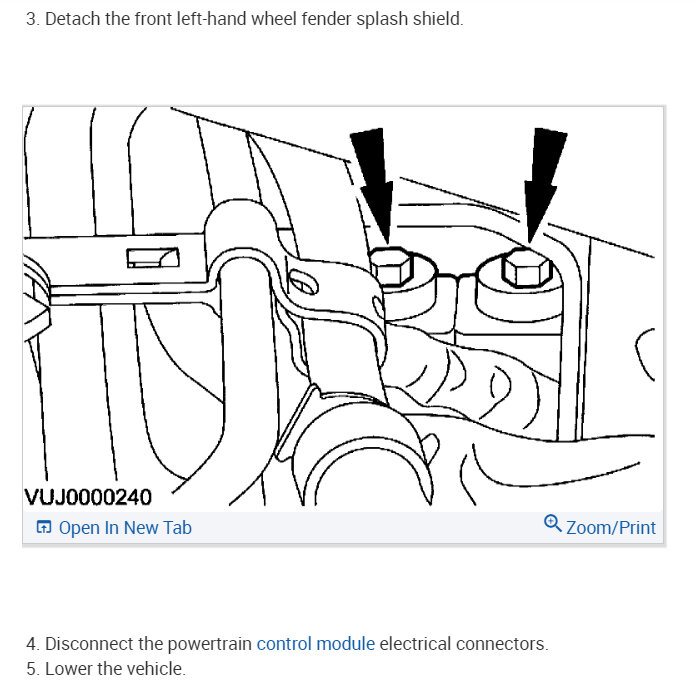 3. Detach the front left-hand wheel fender splash shield.

VUJ0000240

Open In New Tab

Zoom/Print

4. Disconnect the powertrain control module electrical connectors.
5. Lower the vehicle.