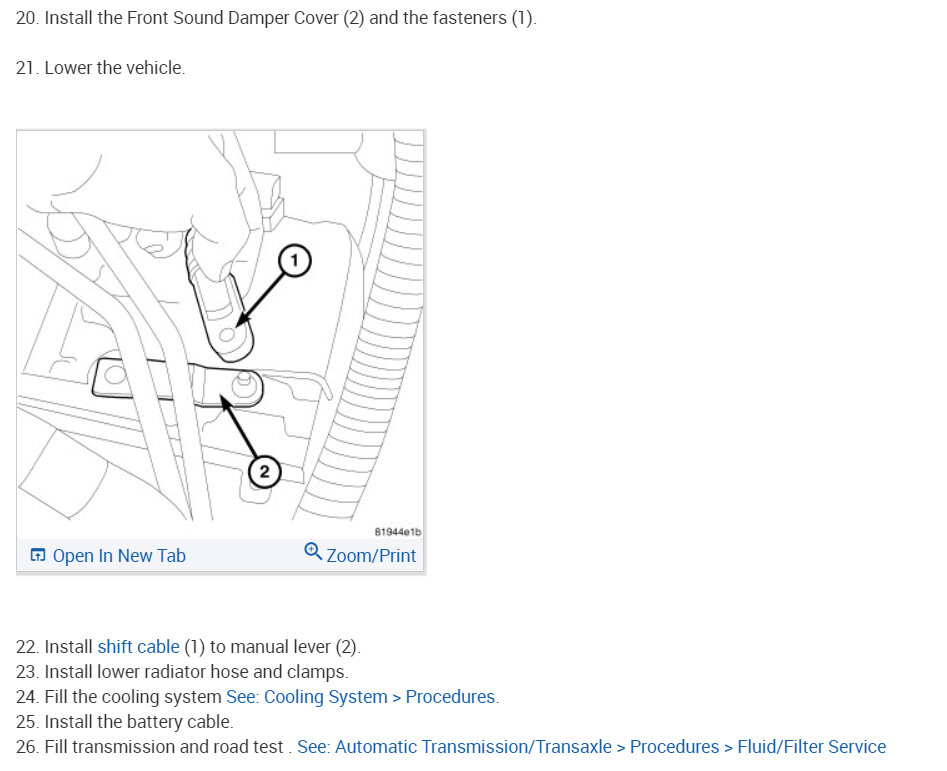 20. Install the Front Sound Damper Cover (2) and the fasteners (1).

21. Lower the vehicle.

1

2

81944e1b

Open In New Tab

Zoom/Print

22. Install shift cable (1) to manual lever (2).
23. Install lower radiator hose and clamps.
24. Fill the cooling system See: Cooling System > Procedures.
25. Install the battery cable.
26. Fill transmission and road test . See: Automatic Transmission/Transaxle > Procedures > Fluid/Filter Service