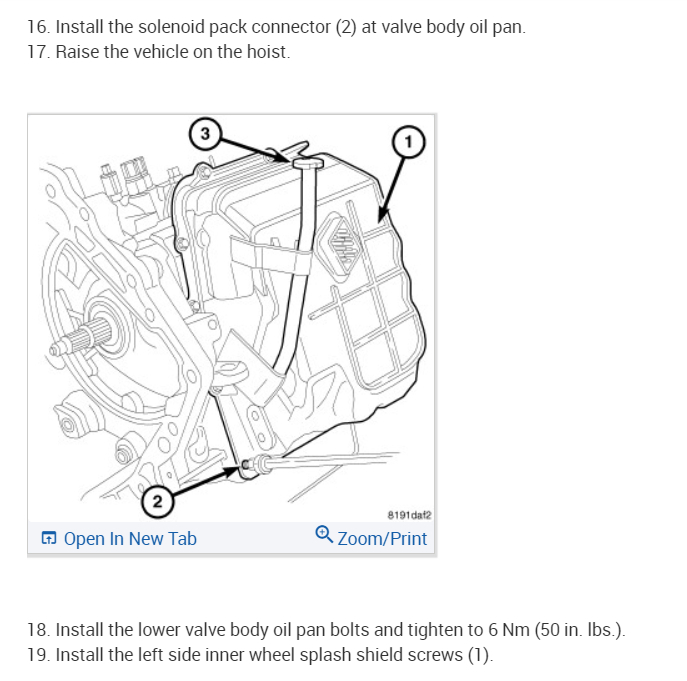 16. Install the solenoid pack connector (2) at valve body oil pan.
17. Raise the vehicle on the hoist.

3
1
2
8191daf2
Open In New Tab
Zoom/Print

18. Install the lower valve body oil pan bolts and tighten to 6 Nm (50 in. lbs.).
19. Install the left side inner wheel splash shield screws (1).