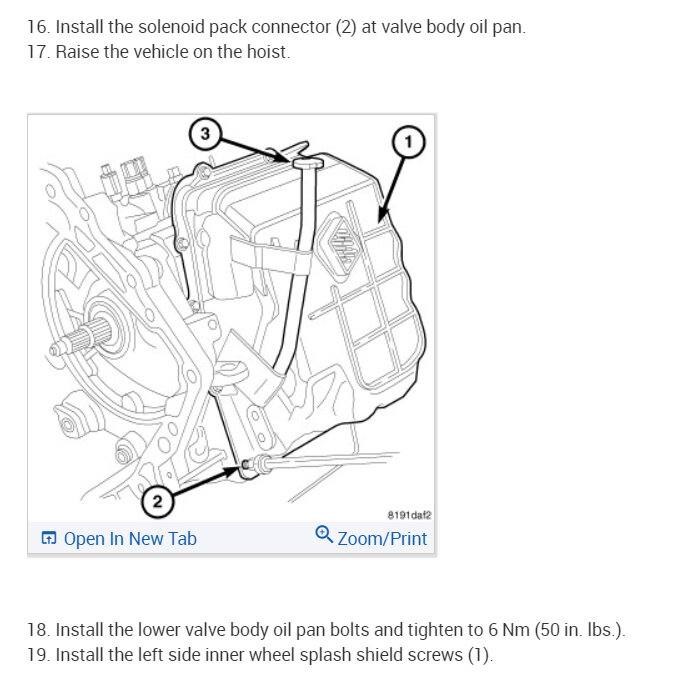 16. Install the solenoid pack connector (2) at valve body oil pan.
17. Raise the vehicle on the hoist.

3
1
2
8191daf2
Open In New Tab
Zoom/Print

18. Install the lower valve body oil pan bolts and tighten to 6 Nm (50 in. lbs.).
19. Install the left side inner wheel splash shield screws (1).