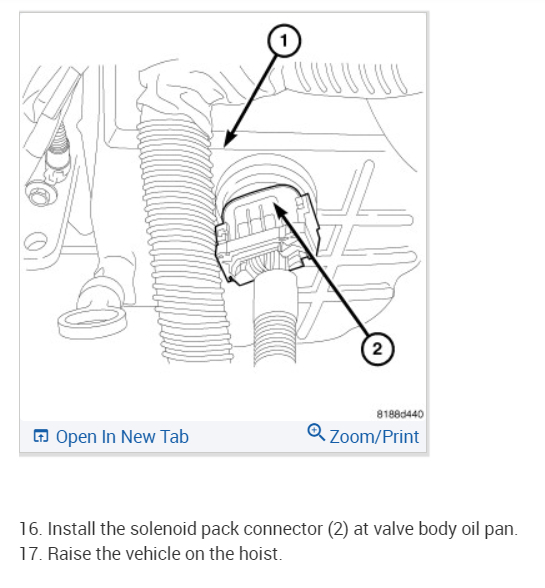 1

2

8188d440

Open In New Tab

Zoom/Print

16. Install the solenoid pack connector (2) at valve body oil pan.
17. Raise the vehicle on the hoist.