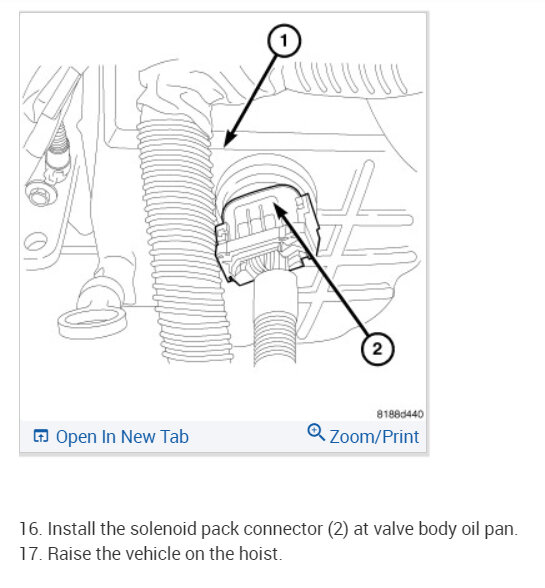 1

2

8188d440

Open In New Tab

Zoom/Print

16. Install the solenoid pack connector (2) at valve body oil pan.
17. Raise the vehicle on the hoist.