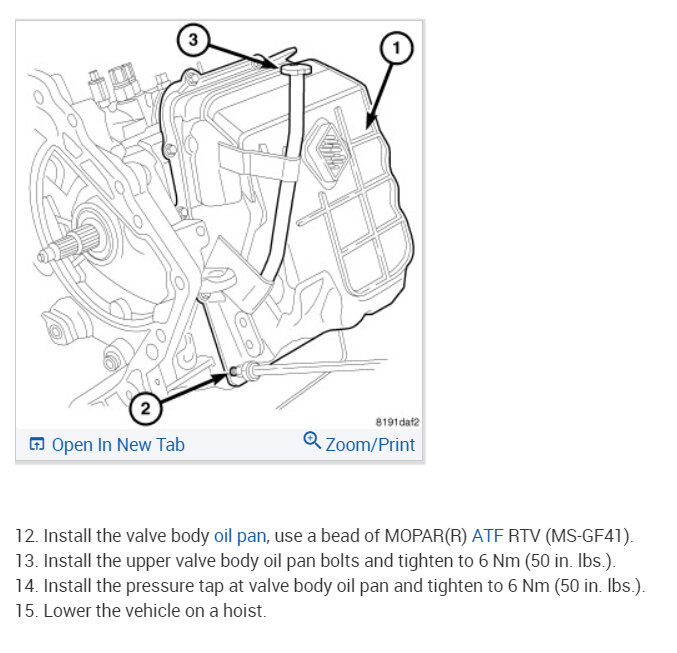 3

1

2

8191daf2

Open In New Tab

Zoom/Print

12. Install the valve body oil pan, use a bead of MOPAR(R) ATF RTV (MS-GF41).
13. Install the upper valve body oil pan bolts and tighten to 6 Nm (50 in. lbs.).
14. Install the pressure tap at valve body oil pan and tighten to 6 Nm (50 in. lbs.).
15. Lower the vehicle on a hoist.