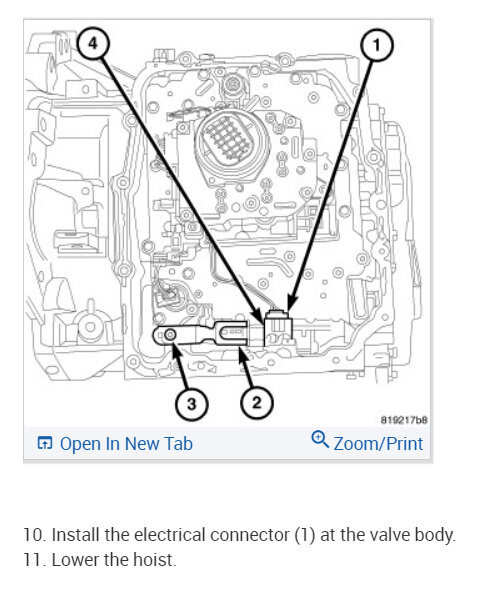 4

1

3

2

819217b8

Open In New Tab

Zoom/Print

10. Install the electrical connector (1) at the valve body.
11. Lower the hoist.