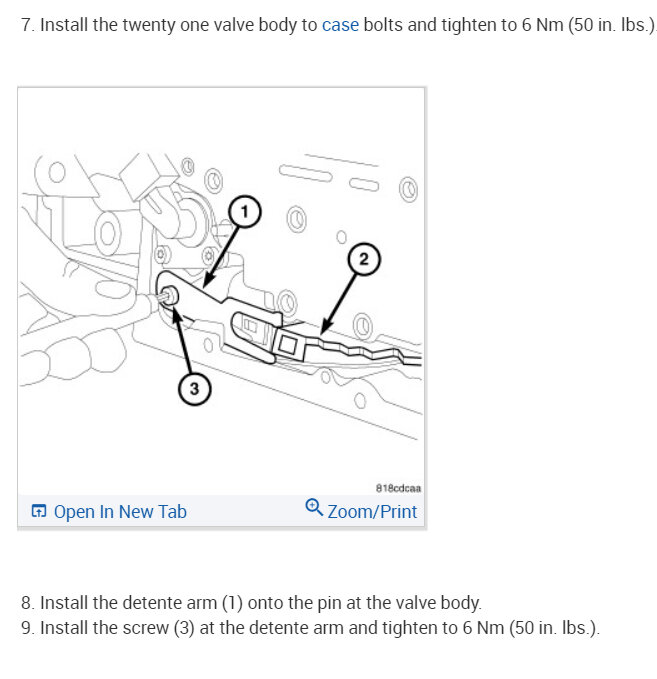 7. Install the twenty one valve body to case bolts and tighten to 6 Nm (50 in. lbs.).

1

2

3

818cdcaa

Open In New Tab

Zoom/Print

8. Install the detente arm (1) onto the pin at the valve body.
9. Install the screw (3) at the detente arm and tighten to 6 Nm (50 in. lbs.).