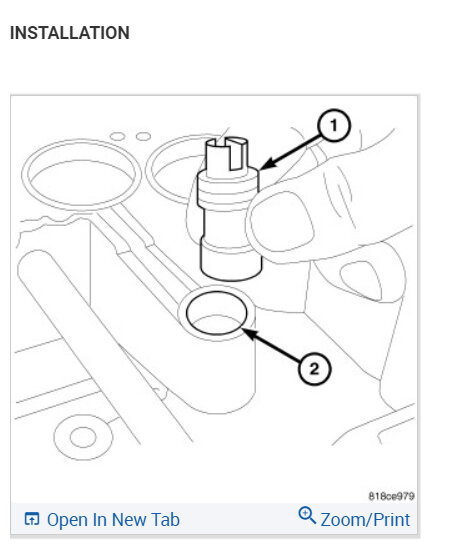 INSTALLATION

1

2

818ce979

Open In New Tab

Zoom/Print