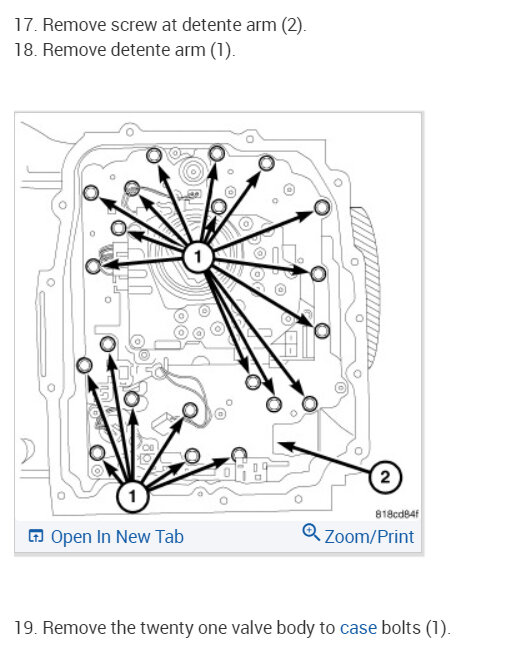 17. Remove screw at detente arm (2).
18. Remove detente arm (1).

1
1
2
818cd84f

Open In New Tab
Zoom/Print

19. Remove the twenty one valve body to case bolts (1).