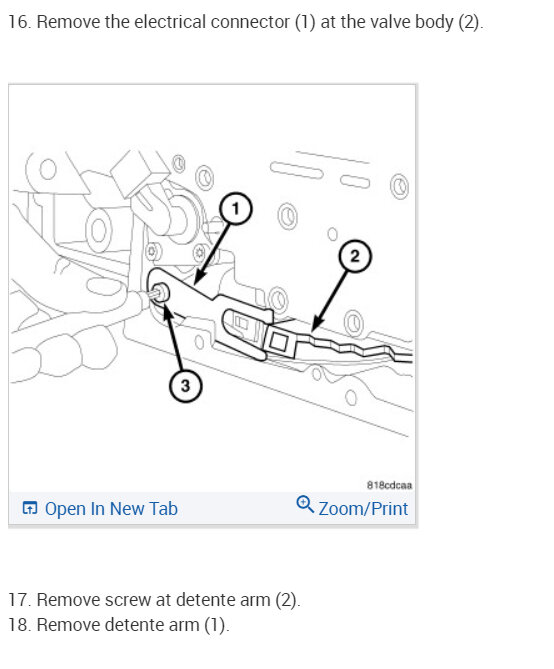 16. Remove the electrical connector (1) at the valve body (2).

1
2
3
818cdcaa

Open In New Tab
Zoom/Print

17. Remove screw at detente arm (2).
18. Remove detente arm (1).