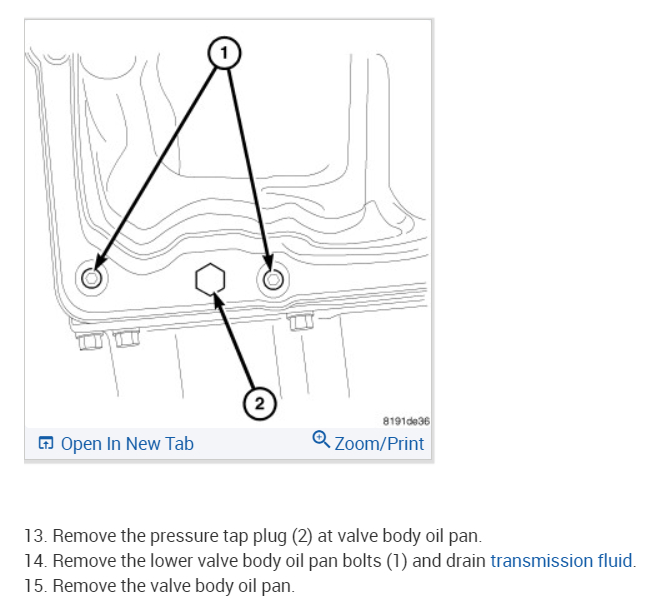 1

2

8191de36

Open In New Tab

Zoom/Print

13. Remove the pressure tap plug (2) at valve body oil pan.
14. Remove the lower valve body oil pan bolts (1) and drain transmission fluid.
15. Remove the valve body oil pan.