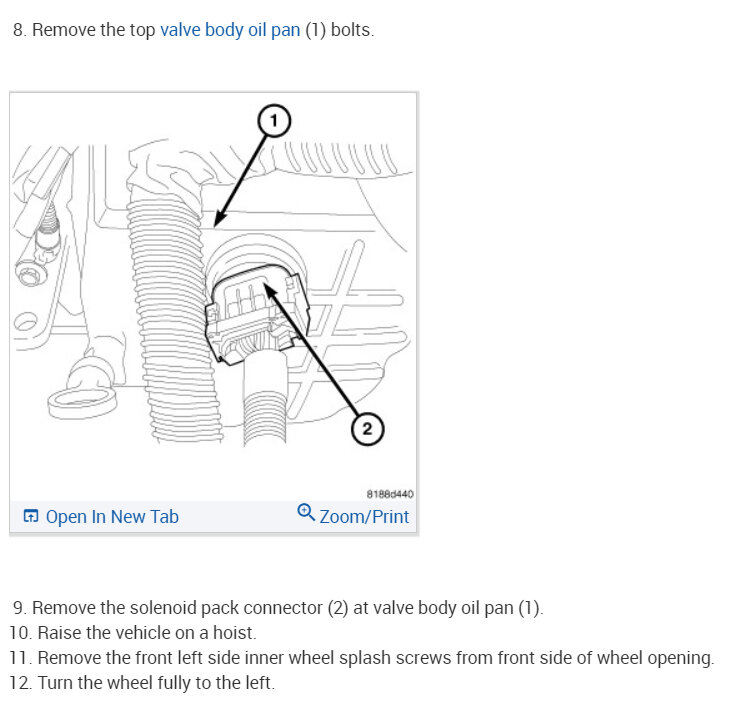 8. Remove the top valve body oil pan (1) bolts.

1

2

8188d440

Open In New Tab

Zoom/Print

9. Remove the solenoid pack connector (2) at valve body oil pan (1).
10. Raise the vehicle on a hoist.
11. Remove the front left side inner wheel splash screws from front side of wheel opening.
12. Turn the wheel fully to the left.