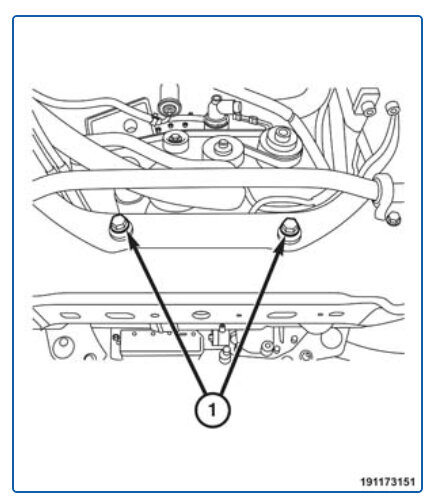 1

191173151