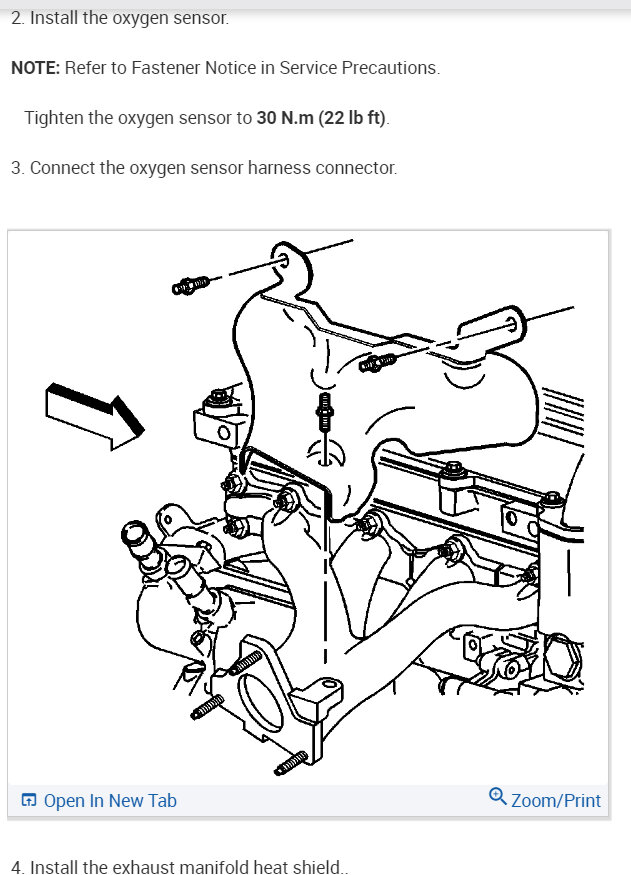 2. Install the oxygen sensor.

NOTE: Refer to Fastener Notice in Service Precautions.

Tighten the oxygen sensor to 30 N.m (22 lb ft).

3. Connect the oxygen sensor harness connector.

Open In New Tab

Zoom/Print

4. Install the exhaust manifold heat shield..