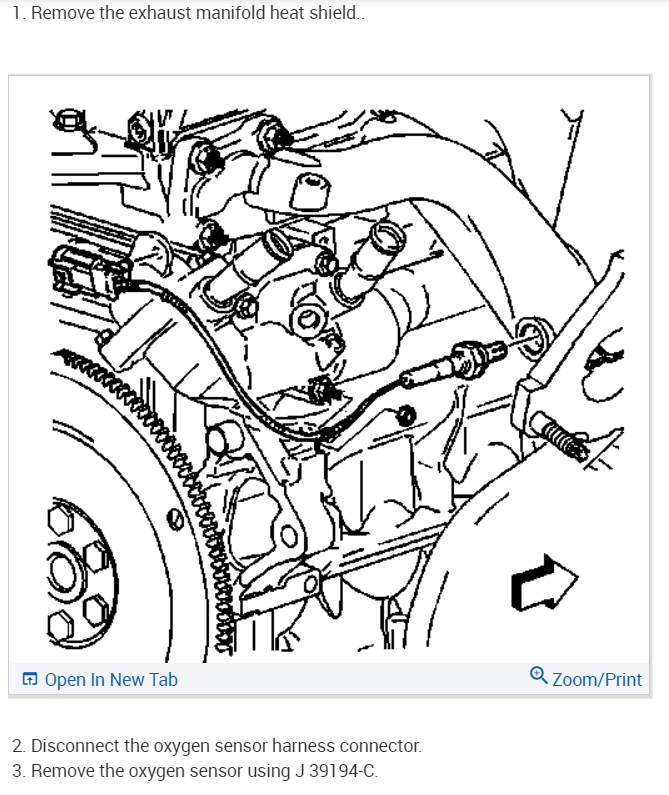 1. Remove the exhaust manifold heat shield..

Open In New Tab

Zoom/Print

2. Disconnect the oxygen sensor harness connector.
3. Remove the oxygen sensor using J 39194-C.