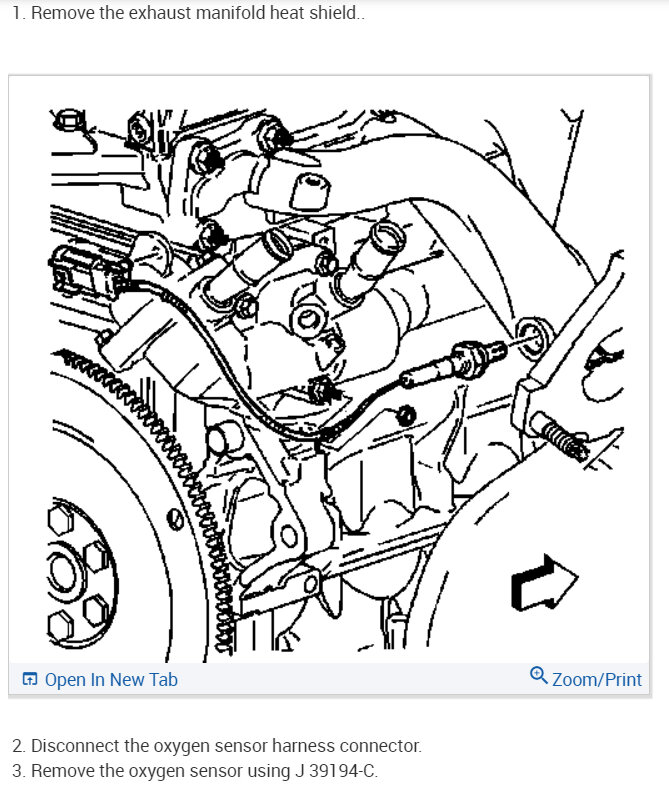 1. Remove the exhaust manifold heat shield..

Open In New Tab

Zoom/Print

2. Disconnect the oxygen sensor harness connector.
3. Remove the oxygen sensor using J 39194-C.